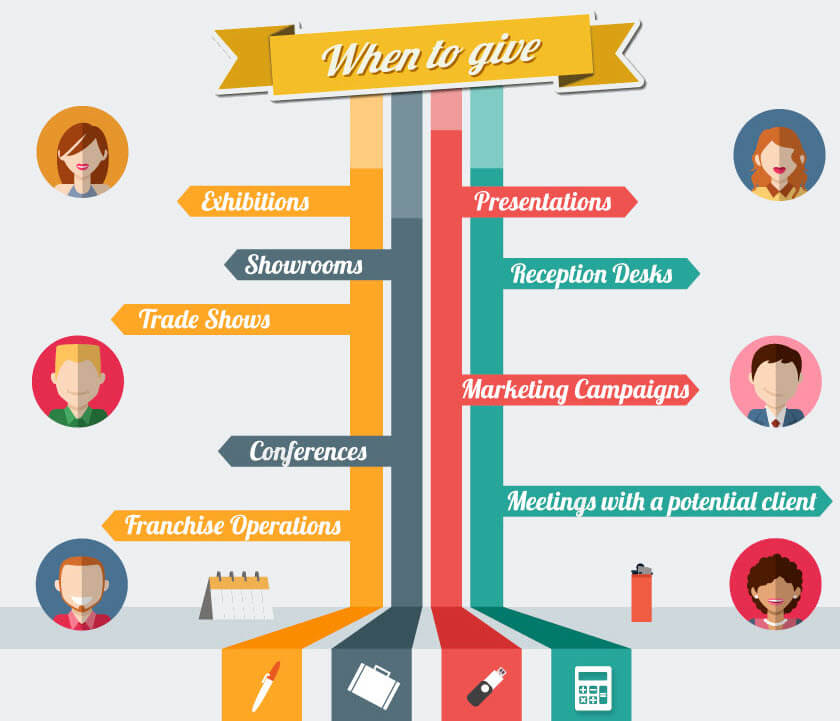 When to give

Exhibitions

Showrooms

Trade Shows

Conferences

Franchise Operations

Presentations

Reception Desks

Marketing Campaigns

Meetings with a potential client